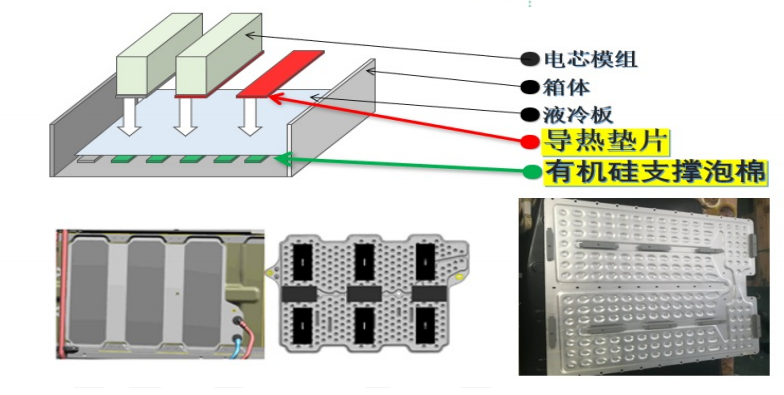 电芯模组
箱体
液冷板
导热垫片
有机硅支撑泡棉