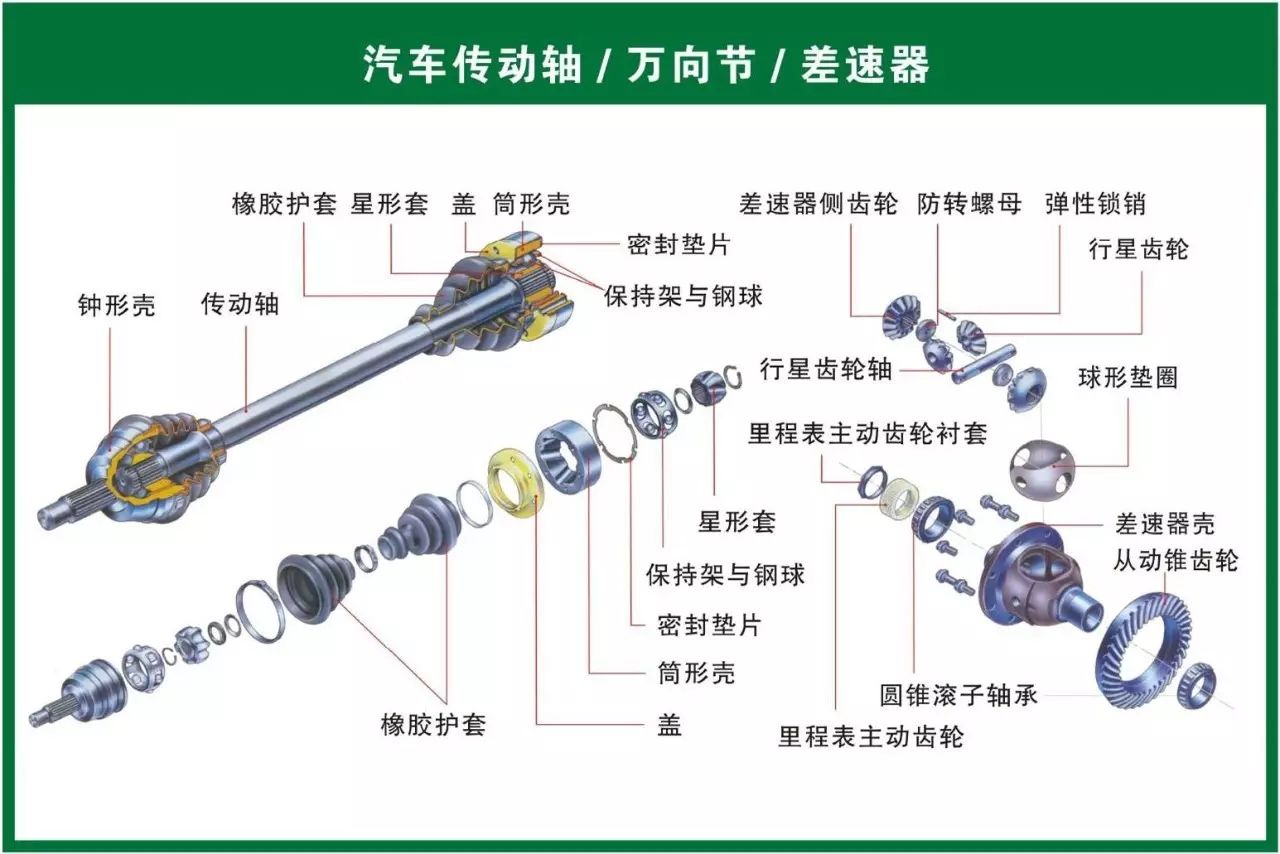 汽车传动轴 / 万向节 / 差速器

橡胶护套 星形套 盖 筒形壳

密封垫片

保持架与钢球

钟形壳

传动轴

差速器侧齿轮 防转螺母 弹性锁销

行星齿轮

行星齿轮轴

球形垫圈

里程表主动齿轮衬套

星形套

保持架与钢球

密封垫片

筒形壳

盖

橡胶护套

差速器壳

从动锥齿轮

圆锥滚子轴承

里程表主动齿轮