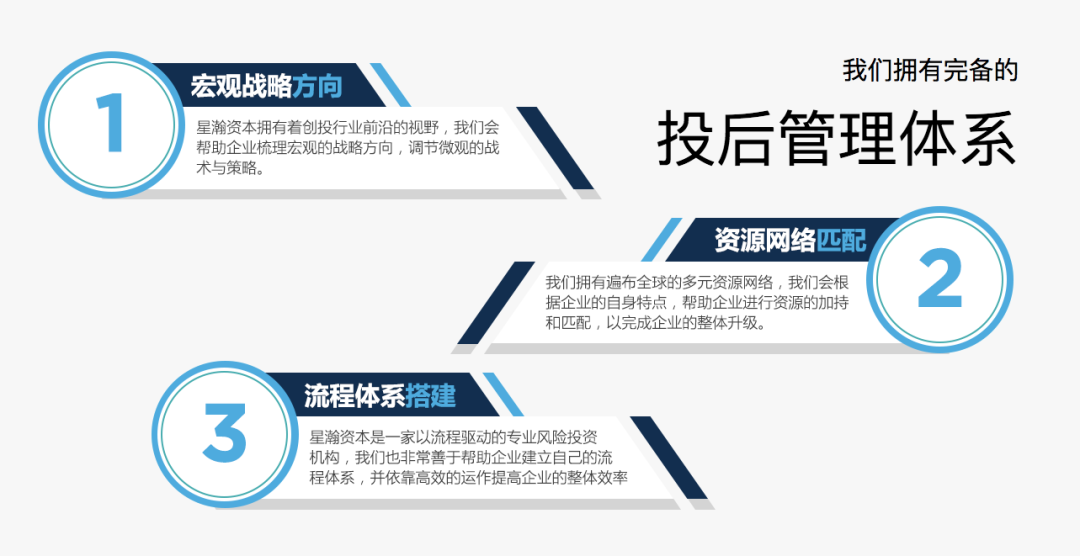 我们拥有完备的

投后管理体系

1

宏观战略方向

星瀚资本拥有着创投行业前沿的视野，我们会帮助企业梳理宏观的战略方向，调节微观的战术与策略。

资源网络匹配

我们拥有遍布全球的多元资源网络，我们会根据企业的自身特点，帮助企业进行资源的加持和匹配，以完成企业的整体升级。

2

3

流程体系搭建

星瀚资本是一家以流程驱动的专业风险投资机构，我们也非常善于帮助企业建立自己的流程体系，并依靠高效的运作提高企业的整体效率